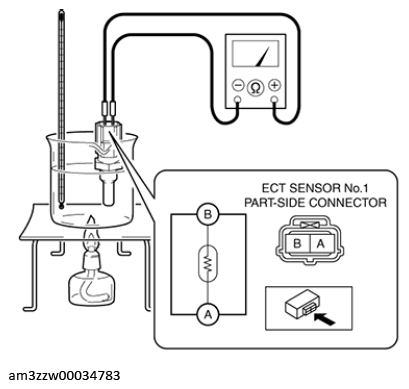 −
Ω
+

ECT SENSOR No.1
PART-SIDE CONNECTOR

B
A

B
A

am3zzw00034783