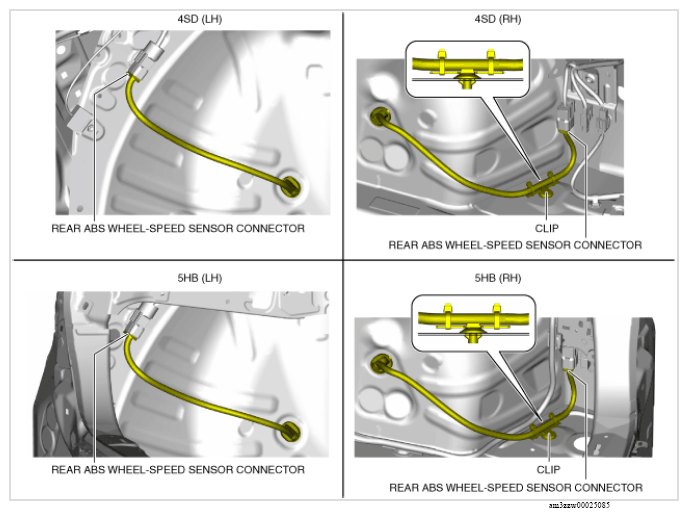 4SD (LH)

REAR ABS WHEEL-SPEED SENSOR CONNECTOR

4SD (RH)

CLIP

REAR ABS WHEEL-SPEED SENSOR CONNECTOR

5HB (LH)

REAR ABS WHEEL-SPEED SENSOR CONNECTOR

5HB (RH)

CLIP

REAR ABS WHEEL-SPEED SENSOR CONNECTOR

am3zzw00025085