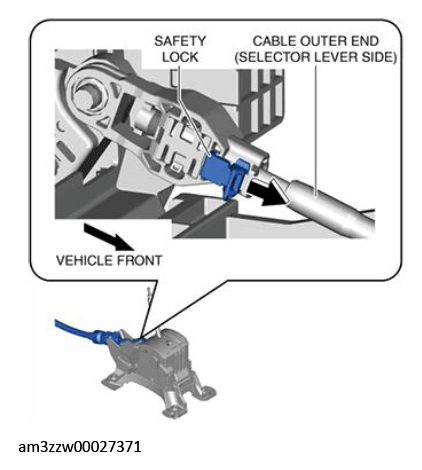 SAFETY LOCK

CABLE OUTER END (SELECTOR LEVER SIDE)

VEHICLE FRONT

am3zzw00027371