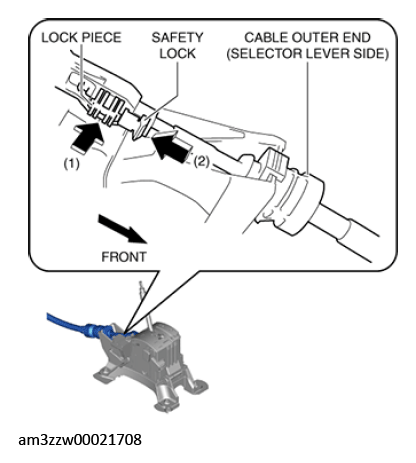 LOCK PIECE
SAFETY LOCK
CABLE OUTER END (SELECTOR LEVER SIDE)
(1)
(2)
FRONT
am3zzw00021708