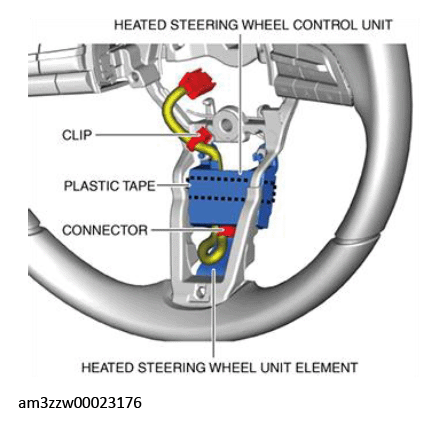 HEATED STEERING WHEEL CONTROL UNIT

CLIP

PLASTIC TAPE

CONNECTOR

HEATED STEERING WHEEL UNIT ELEMENT

am3zzw00023176