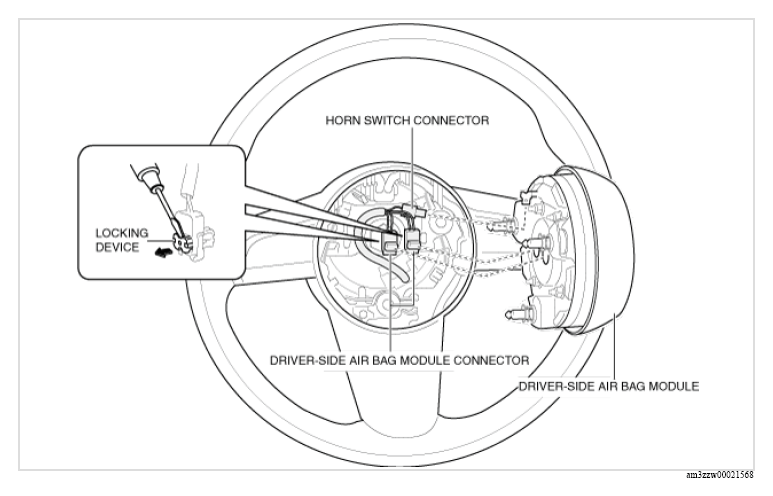 HORN SWITCH CONNECTOR

LOCKING DEVICE

DRIVER-SIDE AIR BAG MODULE CONNECTOR

DRIVER-SIDE AIR BAG MODULE

am3zzw00021568