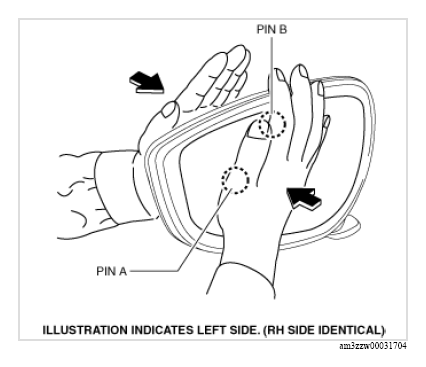 PIN B

PIN A

ILLUSTRATION INDICATES LEFT SIDE. (RH SIDE IDENTICAL)

am3zzw00031704