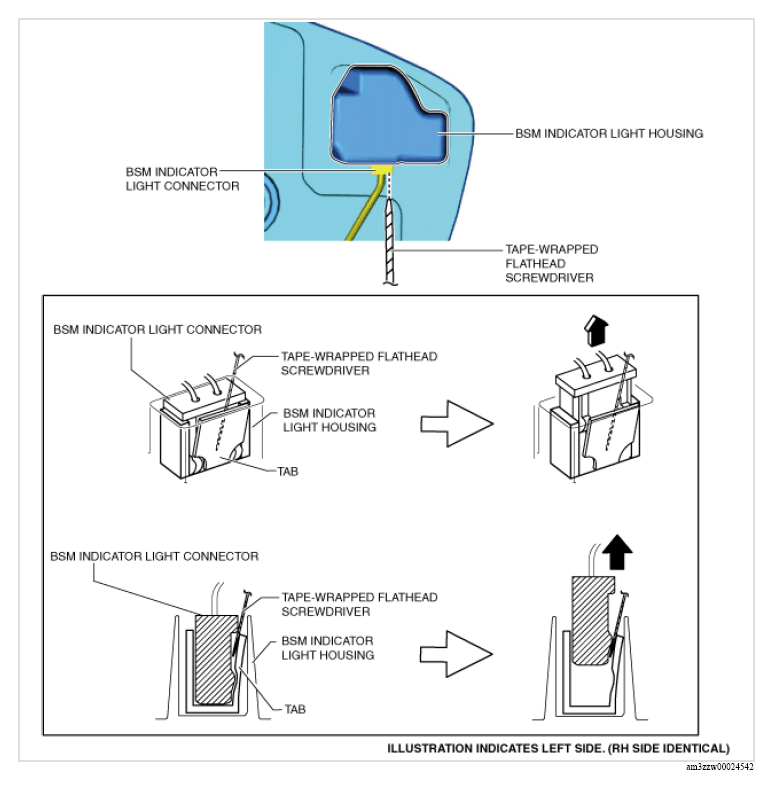 BSM INDICATOR LIGHT HOUSING

BSM INDICATOR LIGHT CONNECTOR

TAPE-WRAPPED FLATHEAD SCREWDRIVER

BSM INDICATOR LIGHT CONNECTOR

TAPE-WRAPPED FLATHEAD SCREWDRIVER

BSM INDICATOR LIGHT HOUSING

TAB

BSM INDICATOR LIGHT CONNECTOR

TAPE-WRAPPED FLATHEAD SCREWDRIVER

BSM INDICATOR LIGHT HOUSING

TAB

ILLUSTRATION INDICATES LEFT SIDE. (RH SIDE IDENTICAL)

am3zzw00024542