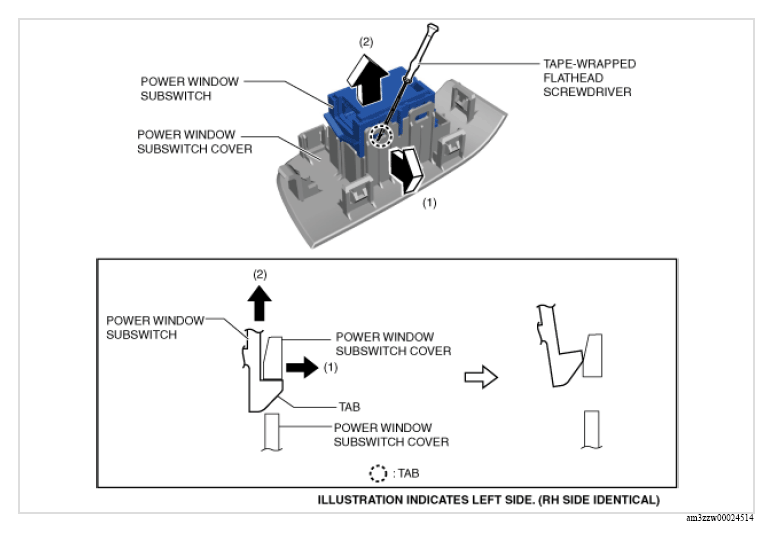 (2)

POWER WINDOW SUBSWITCH

TAPE-WRAPPED FLATHEAD SCREWDRIVER

POWER WINDOW SUBSWITCH COVER

(1)

(2)

POWER WINDOW SUBSWITCH

POWER WINDOW SUBSWITCH COVER

(1)

TAB

POWER WINDOW SUBSWITCH COVER

: TAB

ILLUSTRATION INDICATES LEFT SIDE. (RH SIDE IDENTICAL)

am3zzw00024514