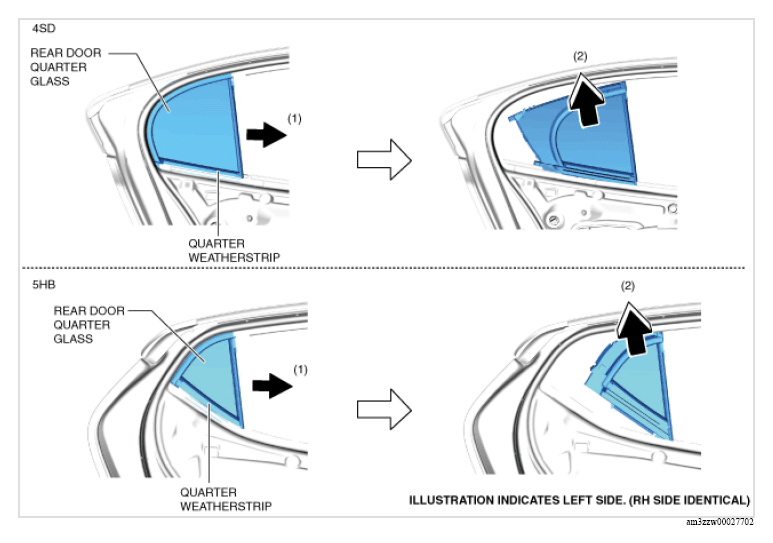 4SD

REAR DOOR QUARTER GLASS

(1)

(2)

QUARTER WEATHERSTRIP

5HB

REAR DOOR QUARTER GLASS

(1)

(2)

QUARTER WEATHERSTRIP

ILLUSTRATION INDICATES LEFT SIDE. (RH SIDE IDENTICAL)

am3zzw00027702