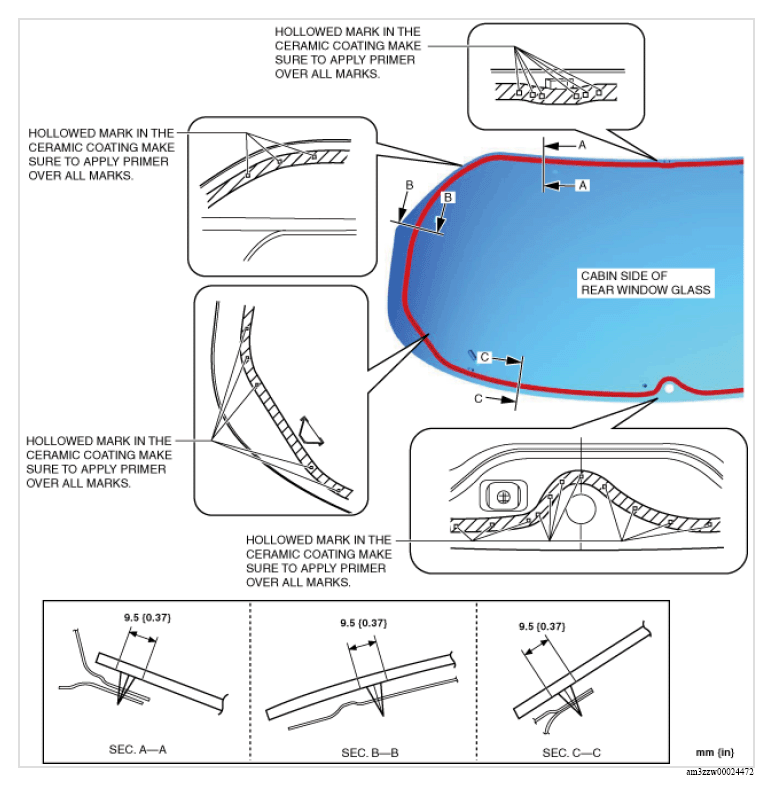 HOLLOWED MARK IN THE CERAMIC COATING MAKE SURE TO APPLY PRIMER OVER ALL MARKS.

HOLLOWED MARK IN THE CERAMIC COATING MAKE SURE TO APPLY PRIMER OVER ALL MARKS.

A

A

B

B

CABIN SIDE OF REAR WINDOW GLASS

C

C

HOLLOWED MARK IN THE CERAMIC COATING MAKE SURE TO APPLY PRIMER OVER ALL MARKS.

HOLLOWED MARK IN THE CERAMIC COATING MAKE SURE TO APPLY PRIMER OVER ALL MARKS.

9.5 {0.37}

SEC. A—A

9.5 {0.37}

SEC. B—B

9.5 {0.37}

SEC. C—C

mm {in}

am3zzw00024472