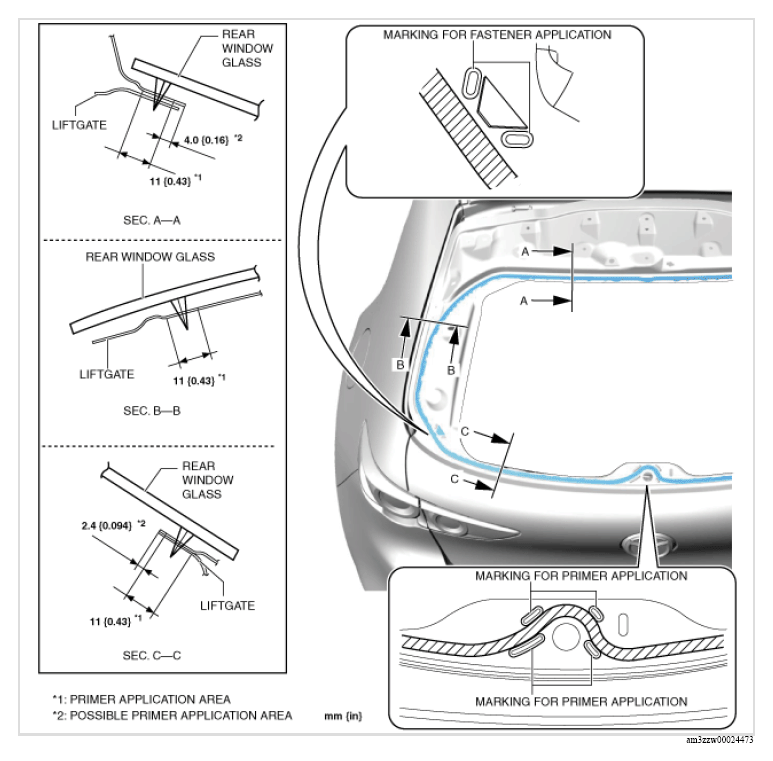 REAR WINDOW GLASS

LIFTGATE

4.0 {0.16} *2

11 {0.43} *1

SEC. A—A

REAR WINDOW GLASS

LIFTGATE

11 {0.43} *1

SEC. B—B

REAR WINDOW GLASS

2.4 {0.094} *2

LIFTGATE

11 {0.43} *1

SEC. C—C

*1: PRIMER APPLICATION AREA
*2: POSSIBLE PRIMER APPLICATION AREA

mm {in}

MARKING FOR FASTENER APPLICATION

A

A

B

B

C

C

MARKING FOR PRIMER APPLICATION

MARKING FOR PRIMER APPLICATION

am3zzw00024473