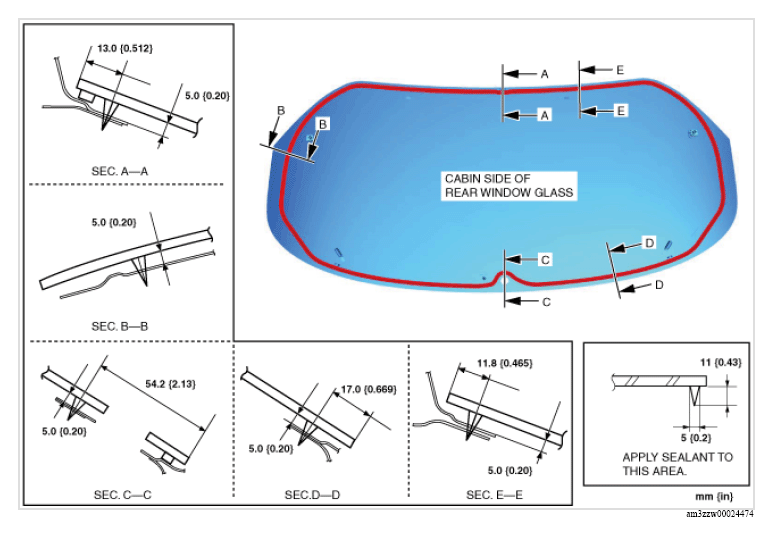 13.0 {0.512}

5.0 {0.20}

SEC. A—A

5.0 {0.20}

SEC. B—B

A

A

E

E

B

B

CABIN SIDE OF REAR WINDOW GLASS

C

C

D

D

54.2 {2.13}

5.0 {0.20}

SEC. C—C

17.0 {0.669}

5.0 {0.20}

SEC.D—D

11.8 {0.465}

5.0 {0.20}

SEC. E—E

11 {0.43}

5 {0.2}

APPLY SEALANT TO THIS AREA.

mm {in}

am3zzw00024474