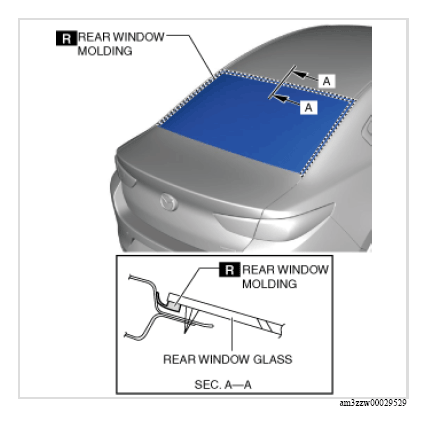 R REAR WINDOW MOLDING

A

A

R REAR WINDOW MOLDING

REAR WINDOW GLASS

SEC. A—A

am3zzw00029529