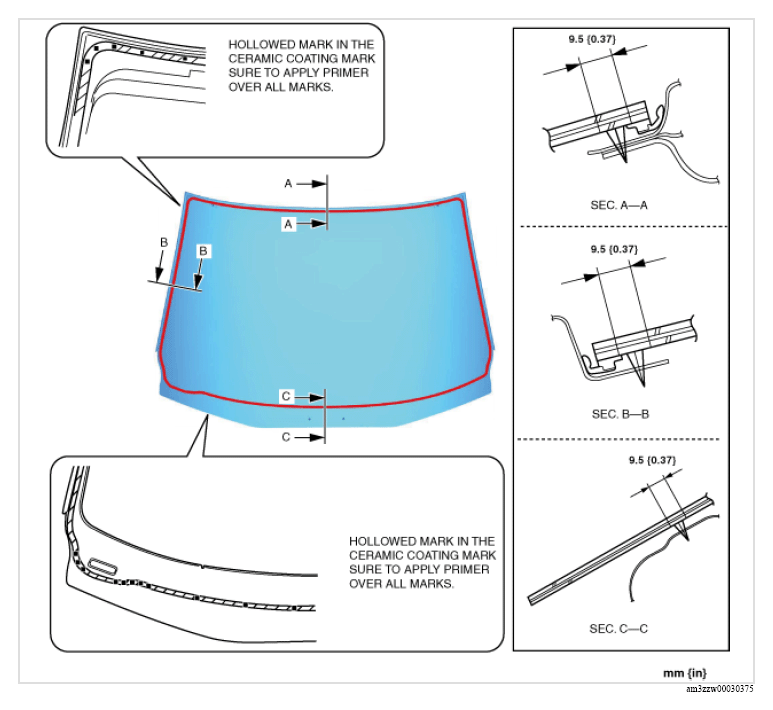 HOLLOWED MARK IN THE CERAMIC COATING MARK SURE TO APPLY PRIMER OVER ALL MARKS.

A
A
B
B
C
C

HOLLOWED MARK IN THE CERAMIC COATING MARK SURE TO APPLY PRIMER OVER ALL MARKS.

9.5 {0.37}
SEC. A—A

9.5 {0.37}
SEC. B—B

9.5 {0.37}
SEC. C—C

mm {in}
am3zzw00030375