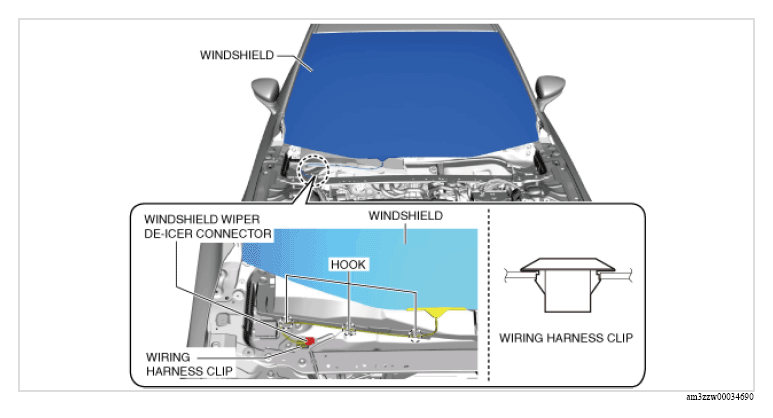 WINDSHIELD

WINDSHIELD WIPER DE-ICER CONNECTOR

WINDSHIELD

HOOK

WIRING HARNESS CLIP

WIRING HARNESS CLIP

am3zzw00034690