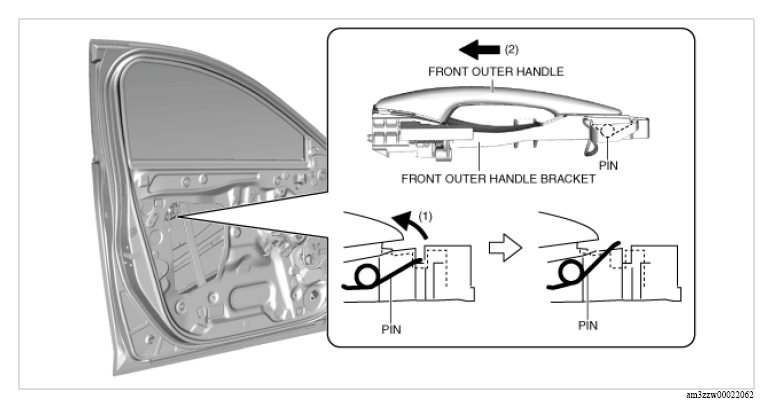 (2)
FRONT OUTER HANDLE
PIN
FRONT OUTER HANDLE BRACKET
(1)
PIN
PIN
am3zzw00022062