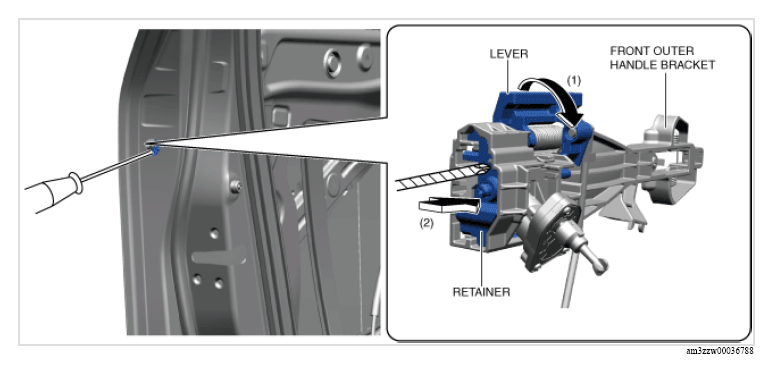 LEVER

FRONT OUTER HANDLE BRACKET

(1)

(2)

RETAINER

am3zzw00036788