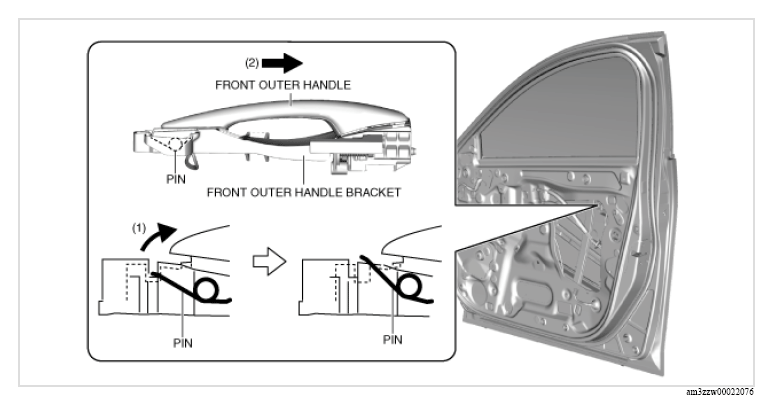 (2)
FRONT OUTER HANDLE
PIN
FRONT OUTER HANDLE BRACKET
(1)
PIN
PIN
am3zzw00022076