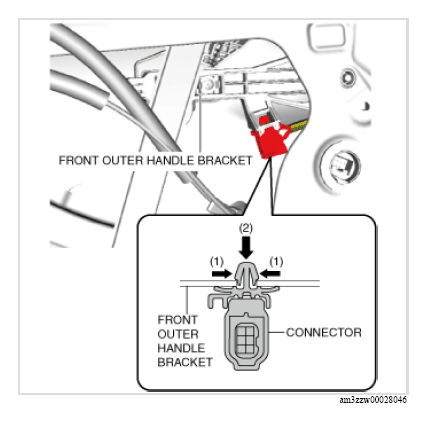 FRONT OUTER HANDLE BRACKET

(2)

(1)

(1)

FRONT OUTER HANDLE BRACKET

CONNECTOR

am3zzw00028046