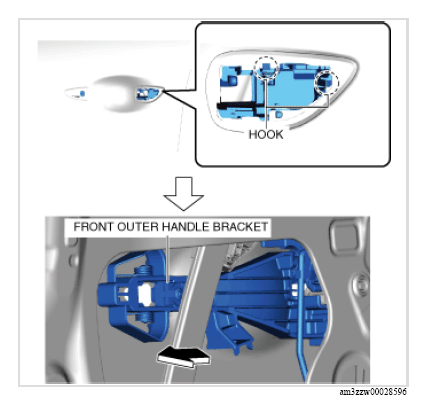 HOOK

FRONT OUTER HANDLE BRACKET

am3zzw00028596