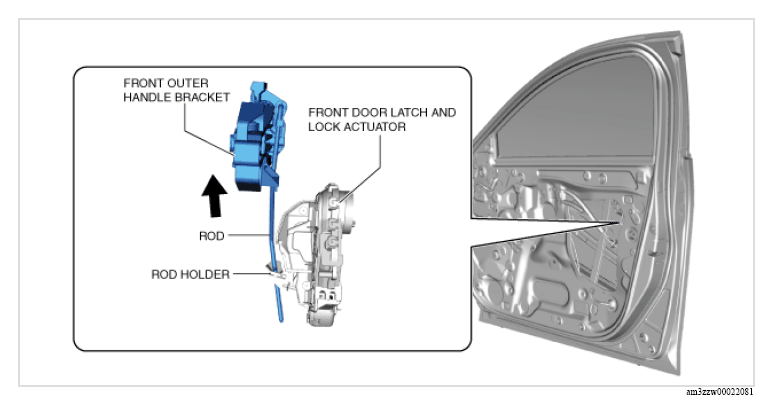 FRONT OUTER HANDLE BRACKET

FRONT DOOR LATCH AND LOCK ACTUATOR

ROD

ROD HOLDER

am3zzw00022081