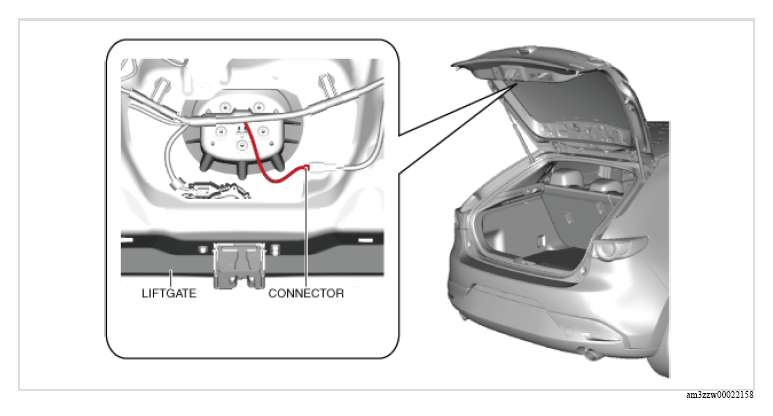 LIFTGATE

CONNECTOR

am3zzw00022158