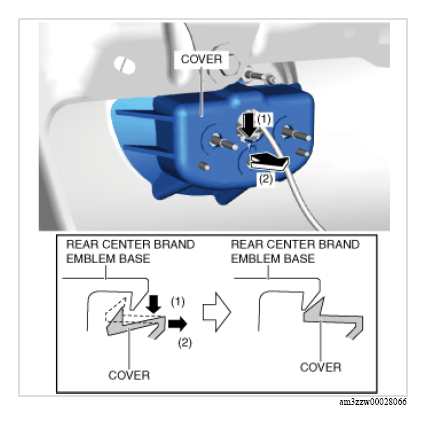 COVER

(1)

(2)

REAR CENTER BRAND EMBLEM BASE

(1)

(2)

COVER

REAR CENTER BRAND EMBLEM BASE

COVER

am3zzw00028066