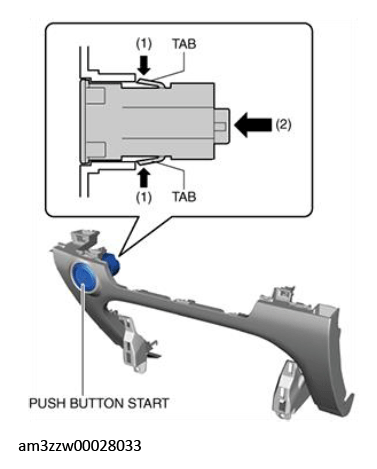 (1) TAB

(2)

(1) TAB

PUSH BUTTON START

am3zzw00028033