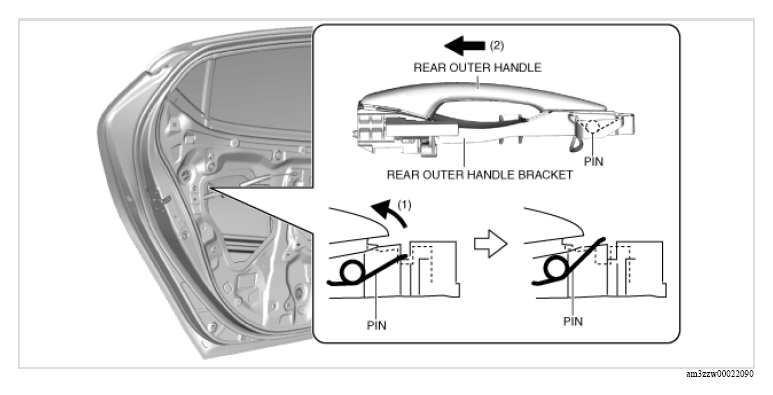 (2)
REAR OUTER HANDLE
PIN
REAR OUTER HANDLE BRACKET
(1)
PIN
PIN
am3zzw00022090