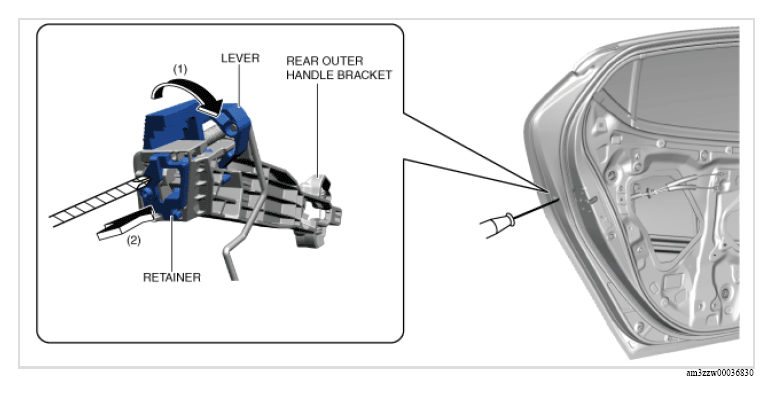 (1)
LEVER
REAR OUTER HANDLE BRACKET
(2)
RETAINER
am3zzw00036830