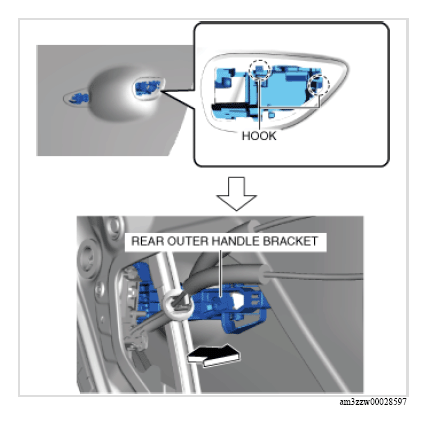 HOOK

REAR OUTER HANDLE BRACKET

am3zzw00028597