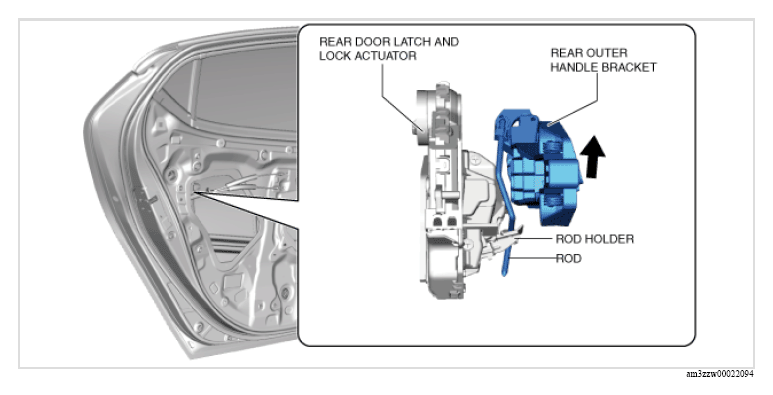 REAR DOOR LATCH AND LOCK ACTUATOR

REAR OUTER HANDLE BRACKET

ROD HOLDER

ROD

am3zzw00022094