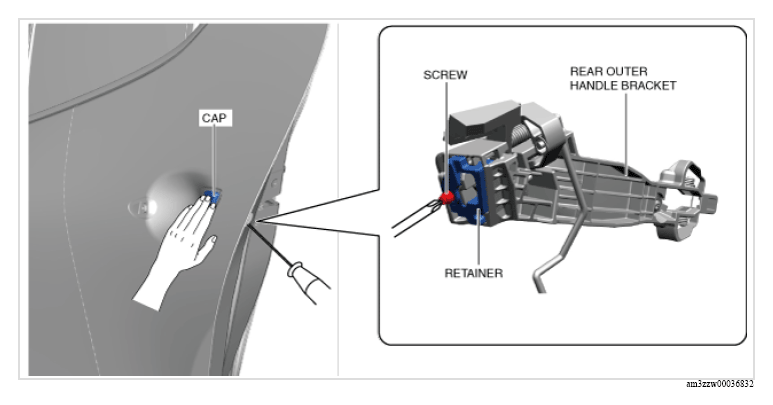 CAP

SCREW

REAR OUTER
HANDLE BRACKET

RETAINER

am3zzw00036832