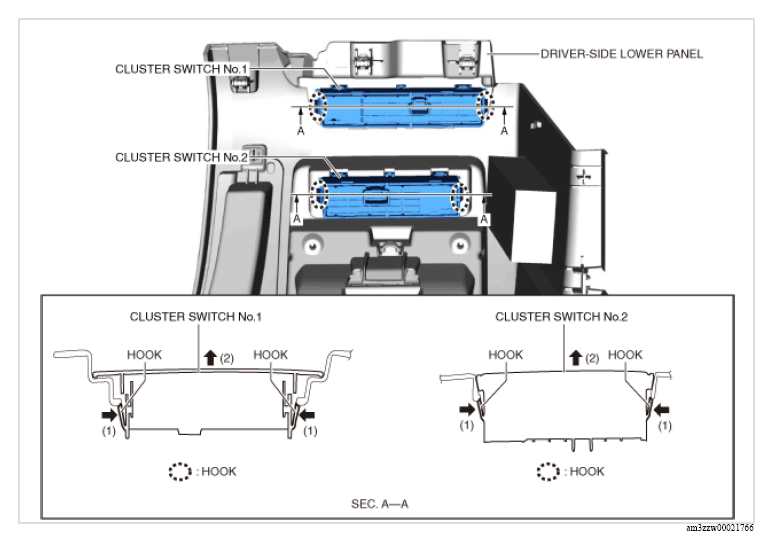 DRIVER-SIDE LOWER PANEL
CLUSTER SWITCH No.1
A
A
CLUSTER SWITCH No.2
A
A

CLUSTER SWITCH No.1
HOOK
(2)
HOOK
(1)
(1)
: HOOK

CLUSTER SWITCH No.2
HOOK
(2)
HOOK
(1)
(1)
: HOOK

SEC. A—A

am3zzw00021766