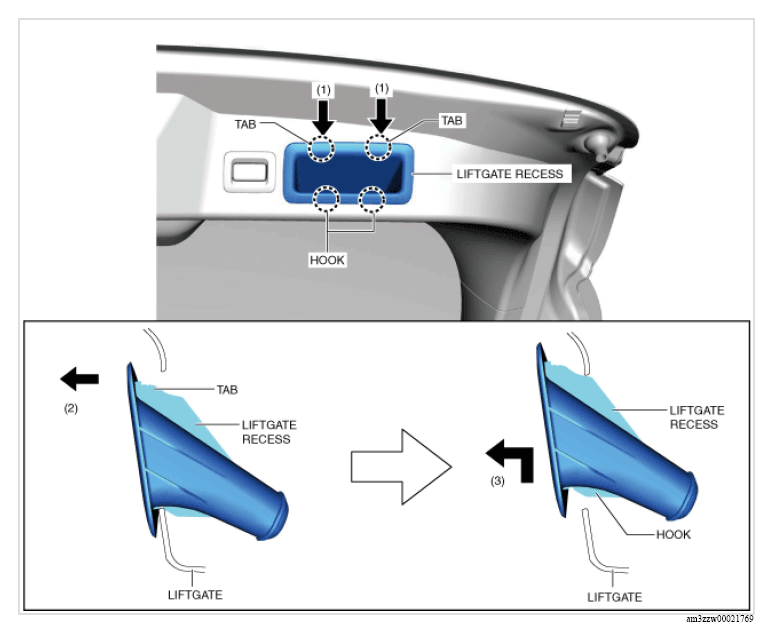 (1)
(1)
TAB
TAB
LIFTGATE RECESS
HOOK

(2)
TAB
LIFTGATE RECESS
LIFTGATE

(3)
LIFTGATE RECESS
HOOK
LIFTGATE

am3zzw00021769