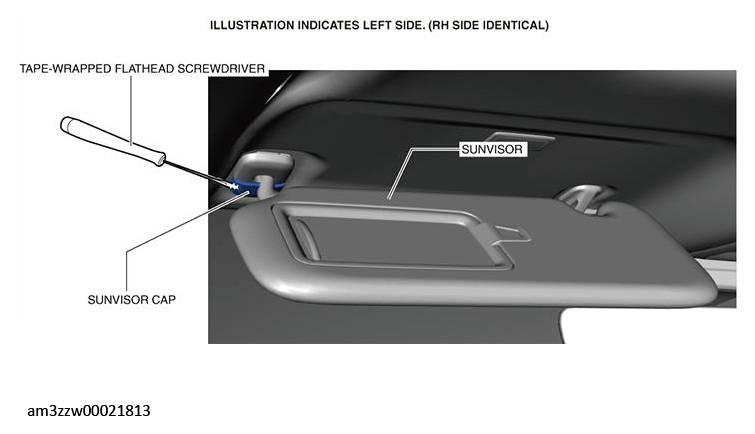 ILLUSTRATION INDICATES LEFT SIDE. (RH SIDE IDENTICAL)

TAPE-WRAPPED FLATHEAD SCREWDRIVER

SUNVISOR

SUNVISOR CAP

am3zzw00021813