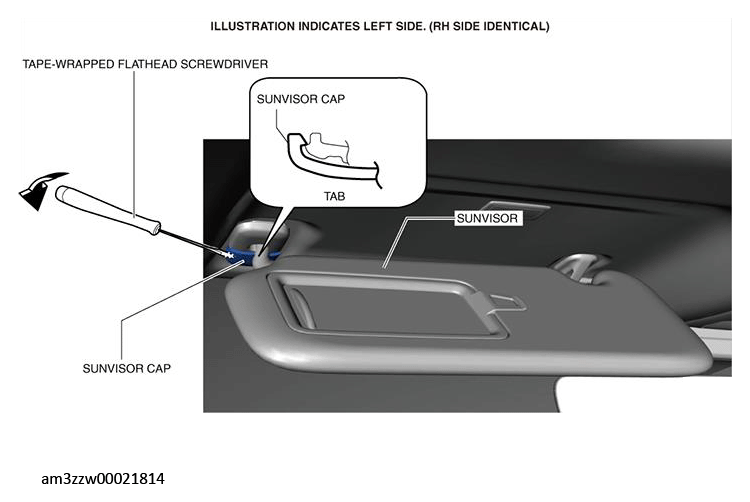 ILLUSTRATION INDICATES LEFT SIDE. (RH SIDE IDENTICAL)

TAPE-WRAPPED FLATHEAD SCREWDRIVER

SUNVISOR CAP

TAB

SUNVISOR

SUNVISOR CAP

am3zzw00021814