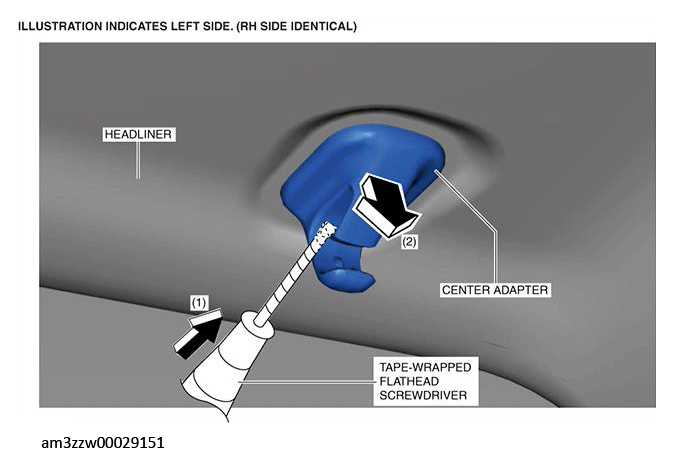 ILLUSTRATION INDICATES LEFT SIDE. (RH SIDE IDENTICAL)

HEADLINER

(2)

CENTER ADAPTER

(1)

TAPE-WRAPPED FLATHEAD SCREWDRIVER

am3zzw00029151