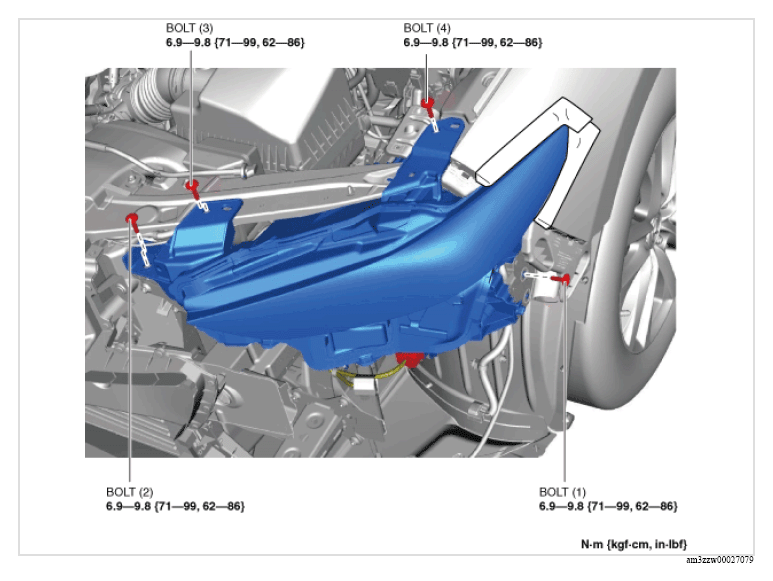 BOLT (3)
6.9—9.8 {71—99, 62—86}

BOLT (4)
6.9—9.8 {71—99, 62—86}

BOLT (2)
6.9—9.8 {71—99, 62—86}

BOLT (1)
6.9—9.8 {71—99, 62—86}

N·m {kgf·cm, in·lbf}

am3zzw00027079