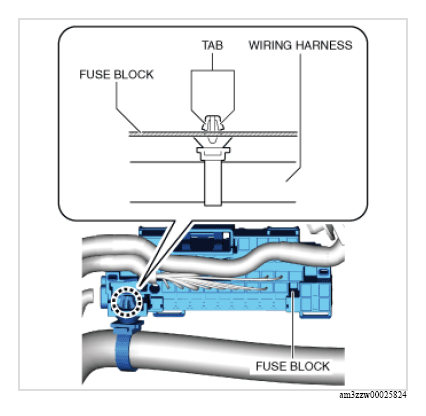 TAB
WIRING HARNESS
FUSE BLOCK
FUSE BLOCK
am3zzw00025824