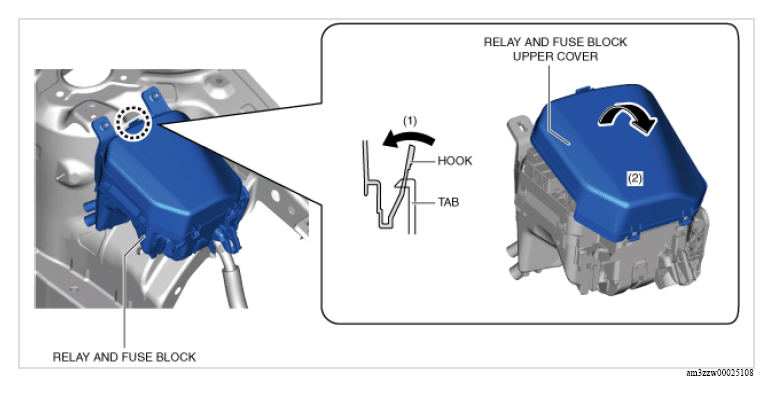 RELAY AND FUSE BLOCK UPPER COVER

(1)

HOOK

TAB

(2)

RELAY AND FUSE BLOCK

am3zzw00025108