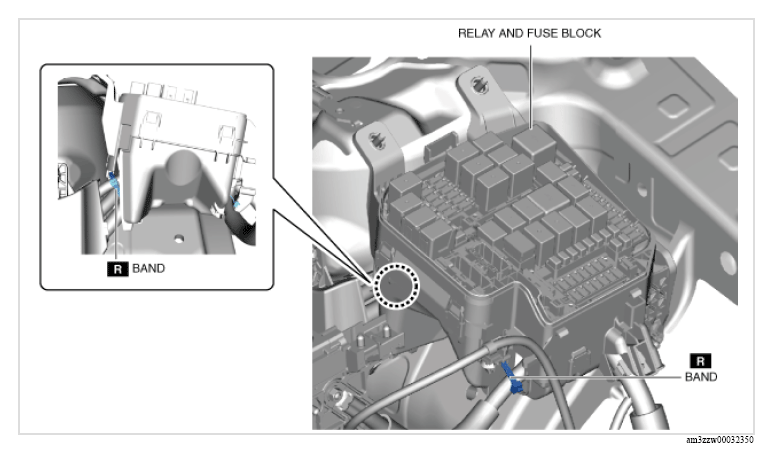 RELAY AND FUSE BLOCK

R BAND

R
BAND

am3zzw00032350