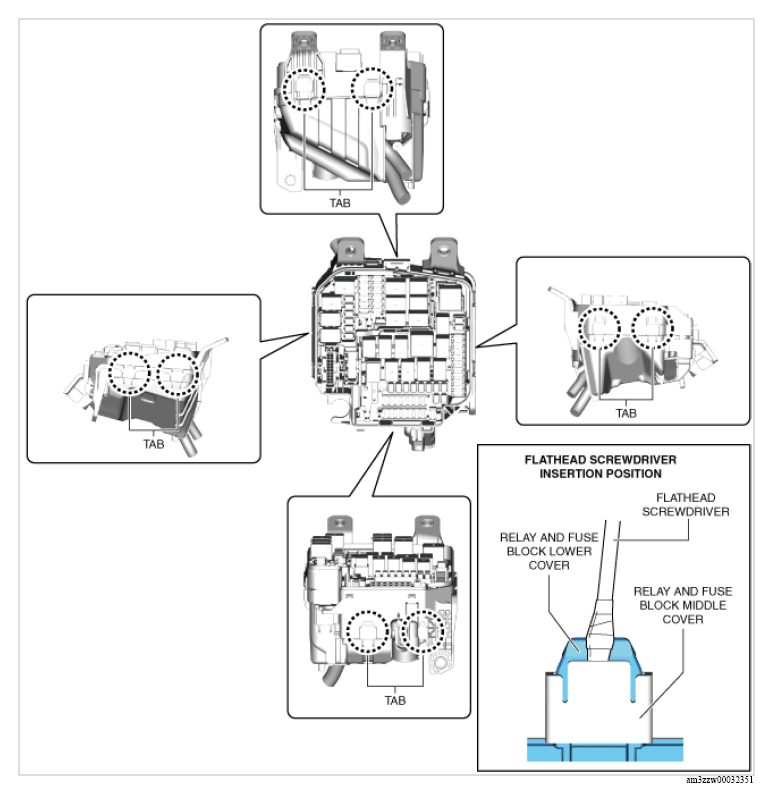 TAB

TAB

TAB

TAB

FLATHEAD SCREWDRIVER INSERTION POSITION

FLATHEAD SCREWDRIVER

RELAY AND FUSE BLOCK LOWER COVER

RELAY AND FUSE BLOCK MIDDLE COVER

am3zzw00032351