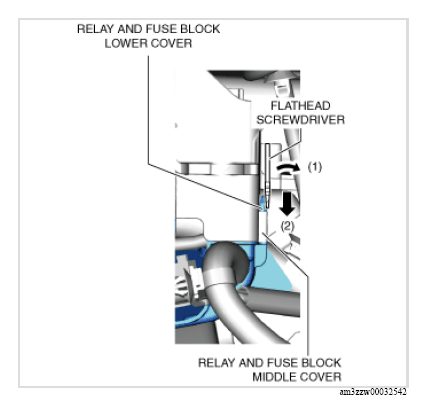 RELAY AND FUSE BLOCK LOWER COVER

FLATHEAD SCREWDRIVER

(1)

(2)

RELAY AND FUSE BLOCK MIDDLE COVER

am3zzw00032542