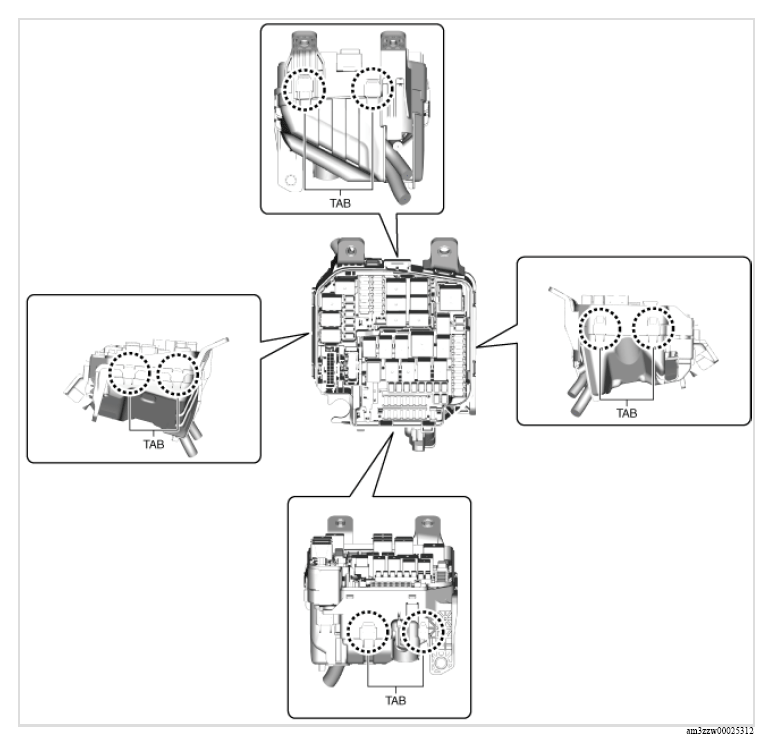 TAB

TAB

TAB

TAB

am3zzw00025312