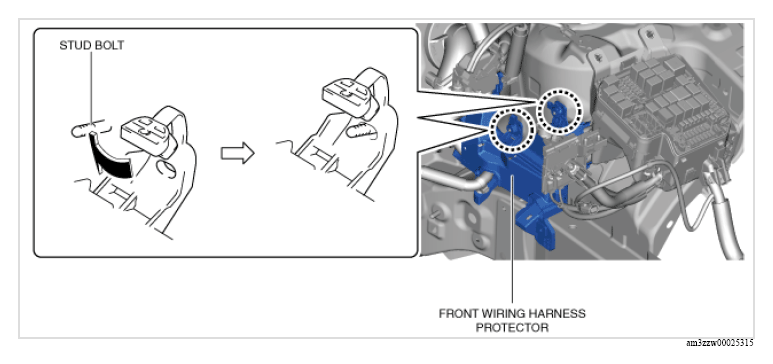 STUD BOLT

FRONT WIRING HARNESS PROTECTOR

am3zzw00025315