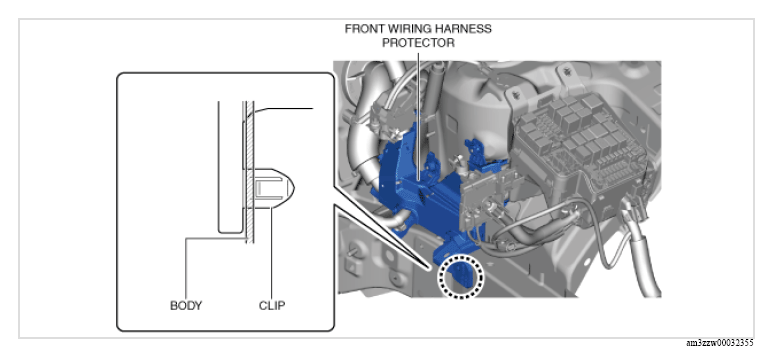 FRONT WIRING HARNESS PROTECTOR

BODY

CLIP

am3zzw00032355