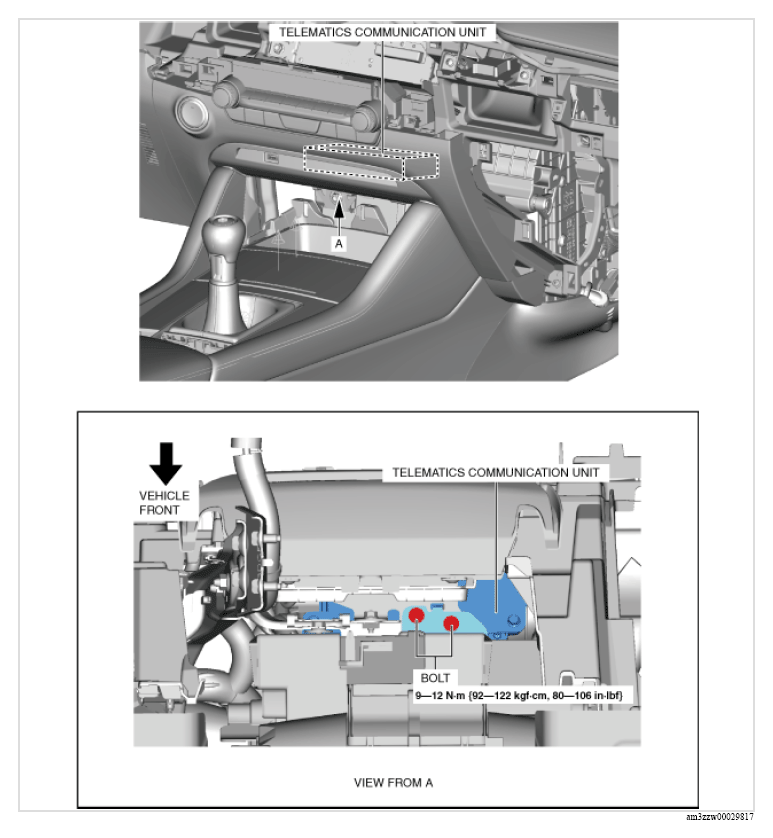 TELEMATICS COMMUNICATION UNIT

A

VEHICLE FRONT

TELEMATICS COMMUNICATION UNIT

BOLT

9—12 N·m {92—122 kgf·cm, 80—106 in·lbf}

VIEW FROM A

am3zzw00029817