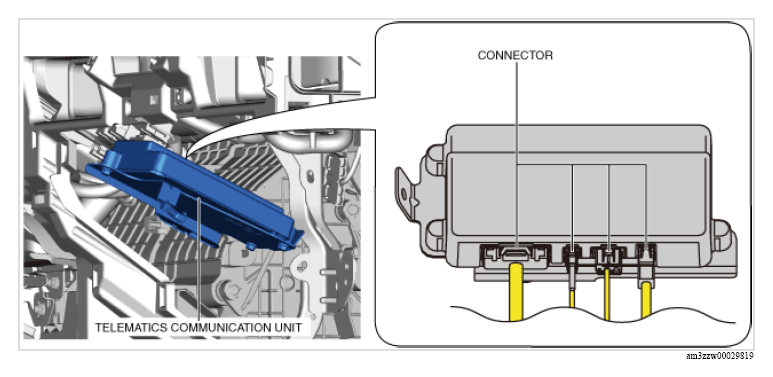 CONNECTOR

TELEMATICS COMMUNICATION UNIT

am3zzw00029819