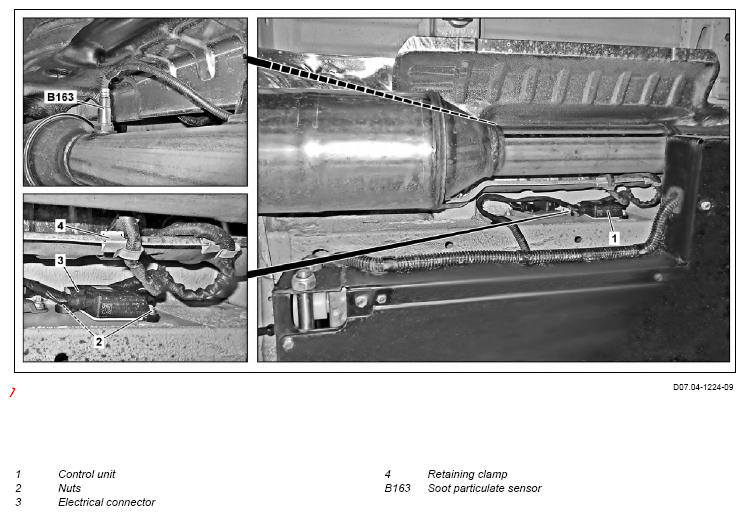 B163

4

3

2

1

D07.04-1224-09

1 Control unit
2 Nuts
3 Electrical connector

4 Retaining clamp
B163 Soot particulate sensor