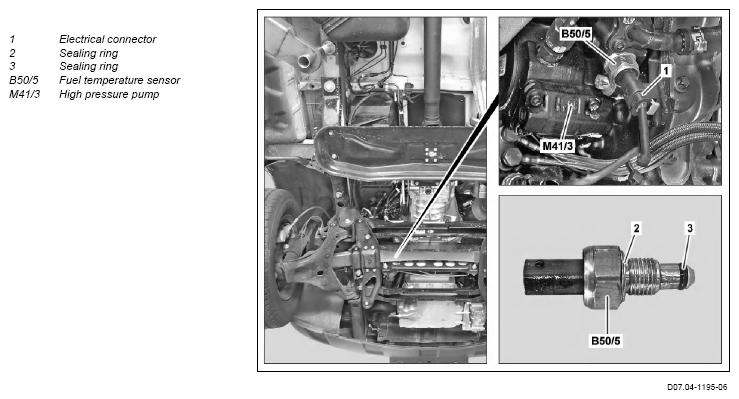 1 Electrical connector
2 Sealing ring
3 Sealing ring
B50/5 Fuel temperature sensor
M41/3 High pressure pump

B50/5
1
M41/3
2
3
B50/5

D07.04-1195-06