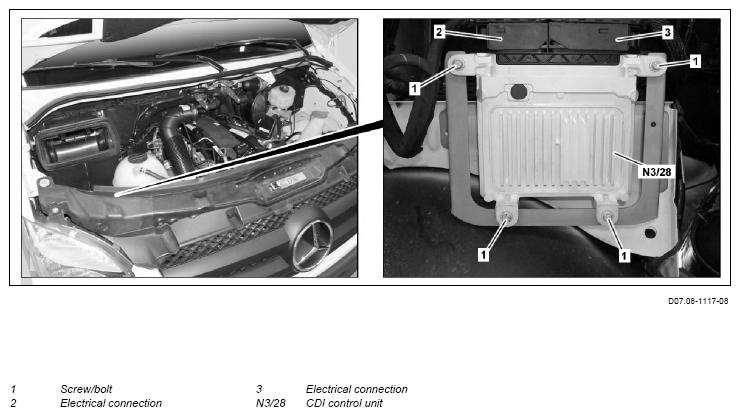 2

3

1

1

N3/28

1

1

D07.08-1117-08

1 Screw/bolt
2 Electrical connection

3 Electrical connection
N3/28 CDI control unit