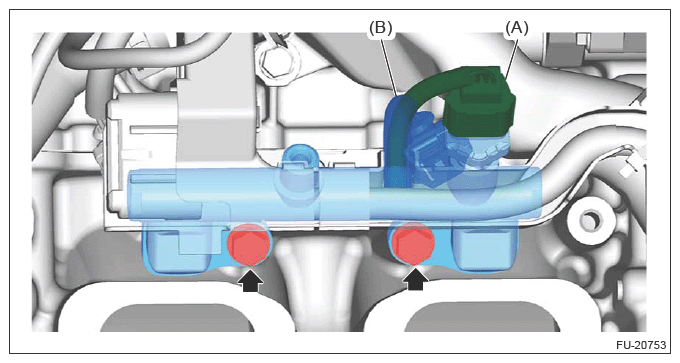 (B)
(A)
FU-20753